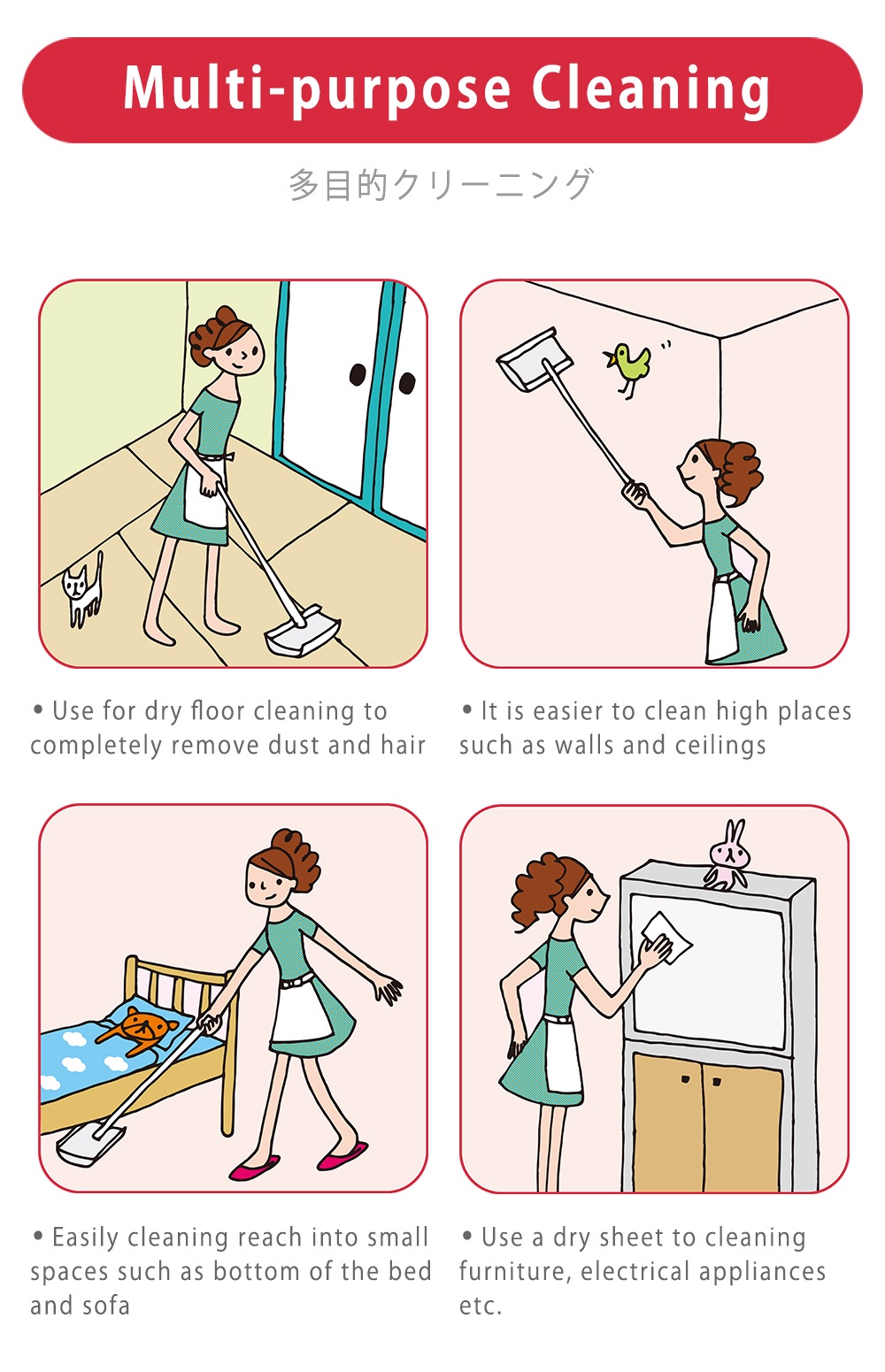 Multi-purpose Cleaning

多目的クリーニング

• Use for dry floor cleaning to completely remove dust and hair

• It is easier to clean high places such as walls and ceilings

• Easily cleaning reach into small spaces such as bottom of the bed and sofa

• Use a dry sheet to cleaning furniture, electrical appliances etc.